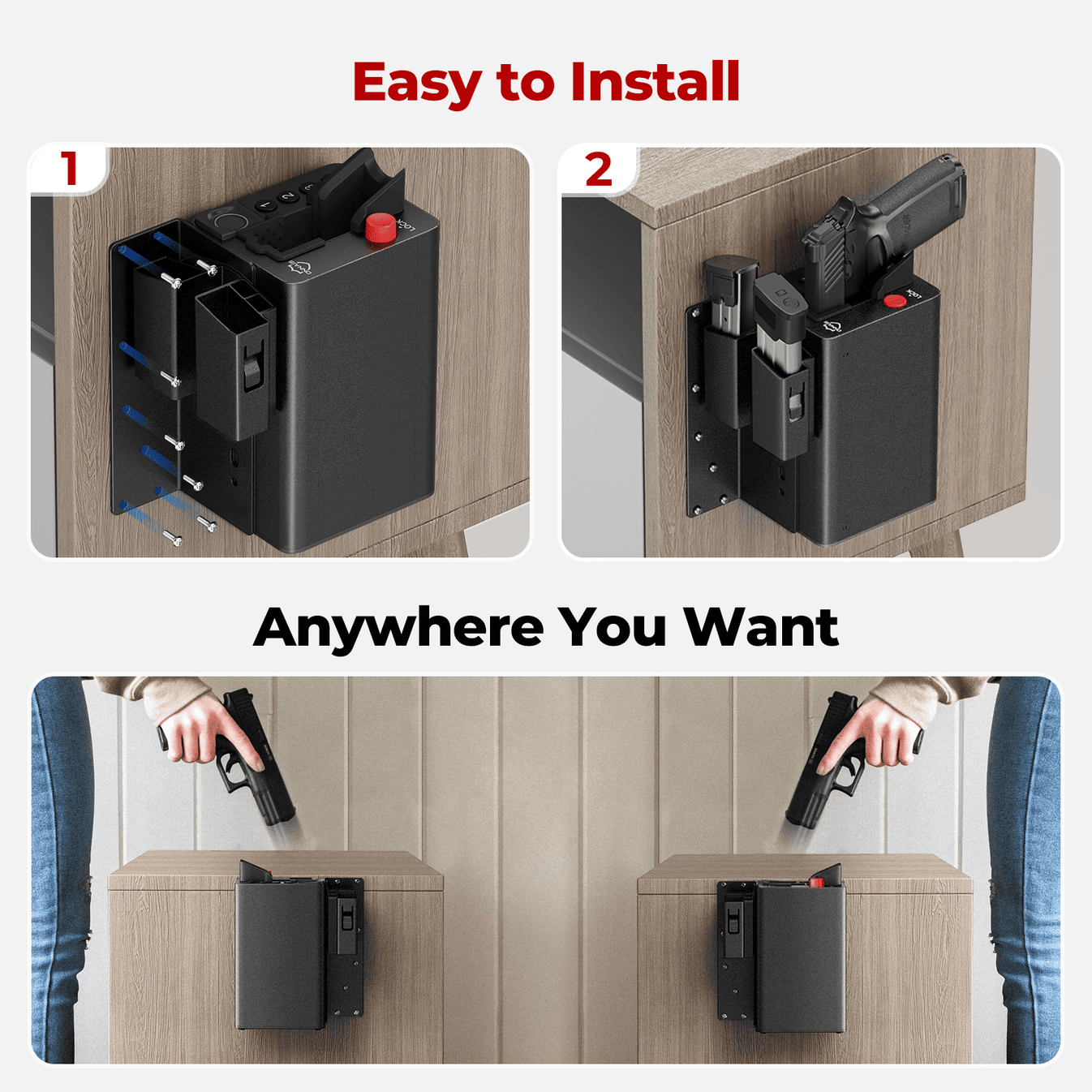 Easy to Install

1

LOCK

2

LOCK

Anywhere You Want