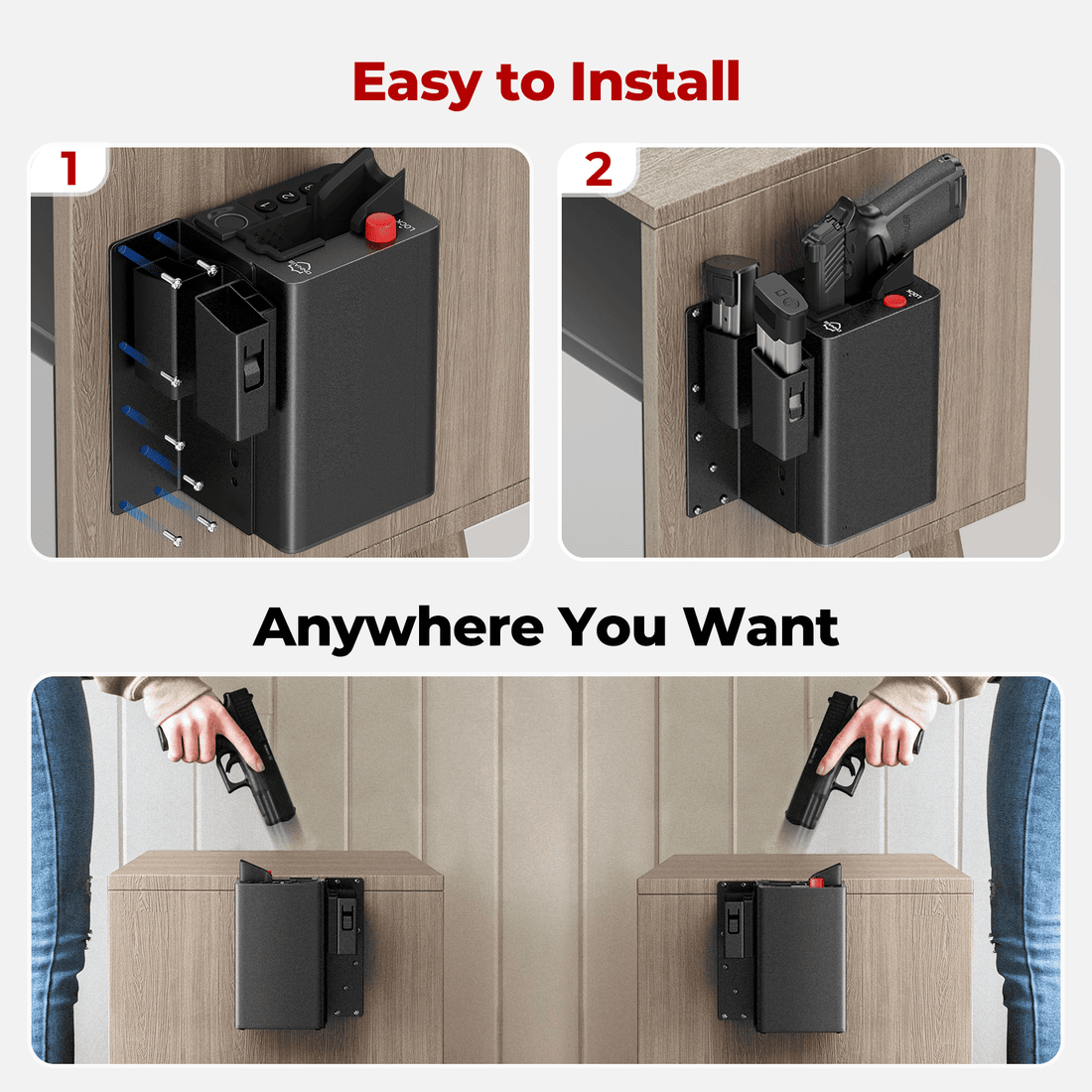 Easy to Install

1

LOCK

2

LOCK

Anywhere You Want