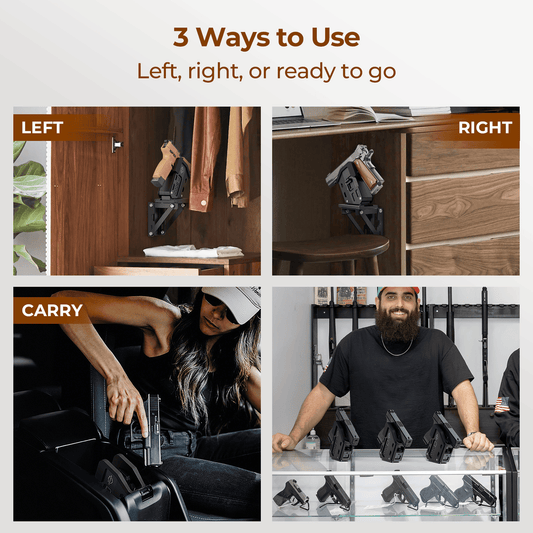 3 Ways to Use
Left, right, or ready to go

LEFT

RIGHT

CARRY